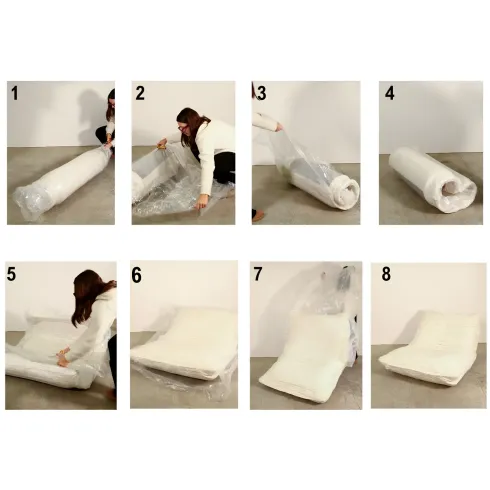 1

2

3

4

5

6

7

8