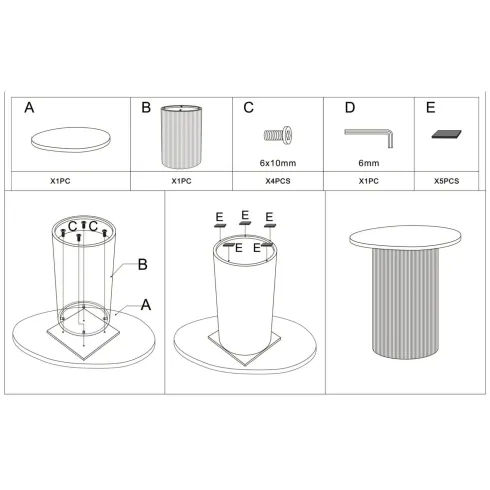 | A | B | C | D | E |
|---|---|---|---|---|
| | | 6x10mm | 6mm | |
| X1PC | X1PC | X4PCS | X1PC | X5PCS |

C C
B
A

E E E
E E