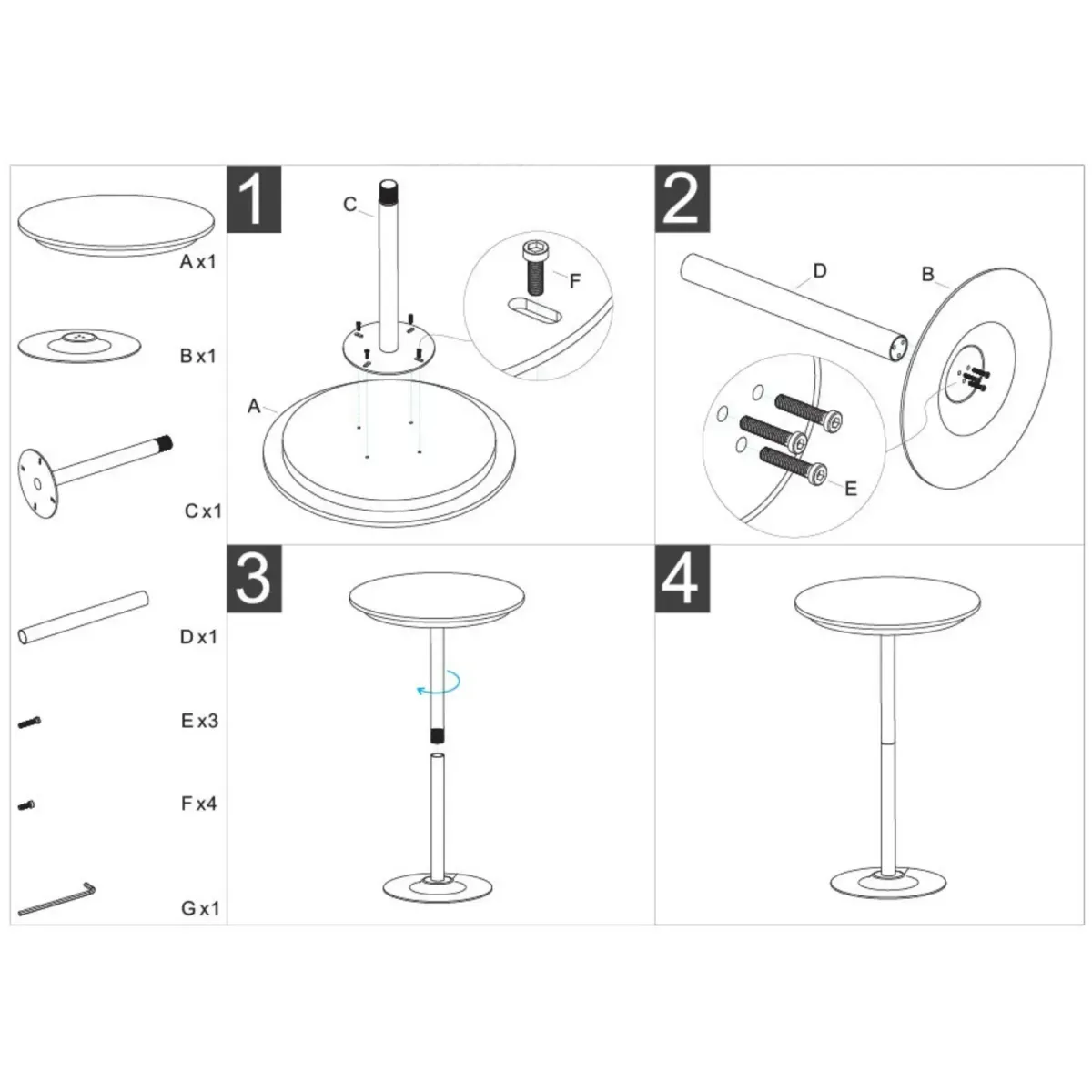 A x1

B x1

C x1

D x1

E x3

F x4

G x1

1

C

F

A

2

D

B

E

3

4