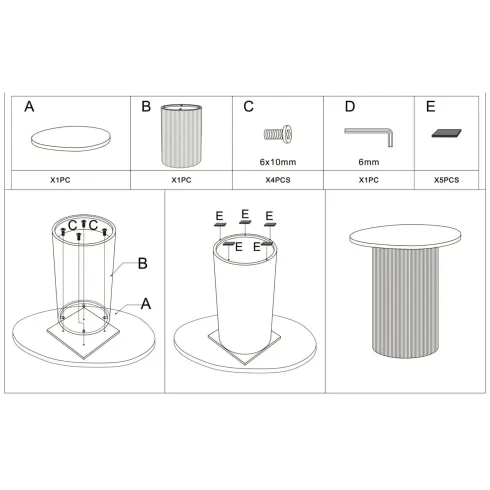 | A | B | C | D | E |
|---|---|---|---|---|
| | | 6x10mm | 6mm | |
| X1PC | X1PC | X4PCS | X1PC | X5PCS |

C C
B
A

E E E
E E