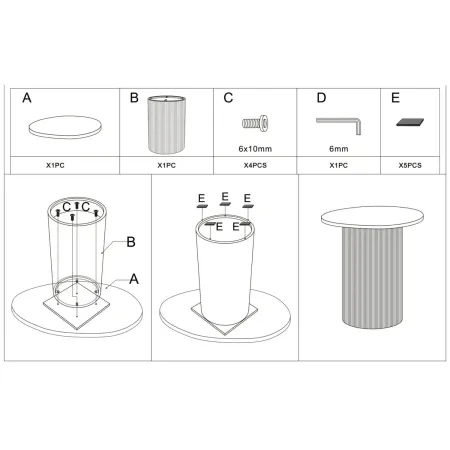 | A | B | C | D | E |
|---|---|---|---|---|
|  |  | 6x10mm | 6mm |  |
| X1PC | X1PC | X4PCS | X1PC | X5PCS |

C C
B
A

E E E
E E