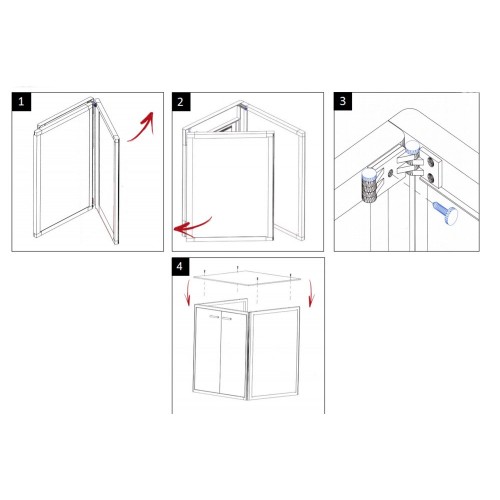 1

2

3

4